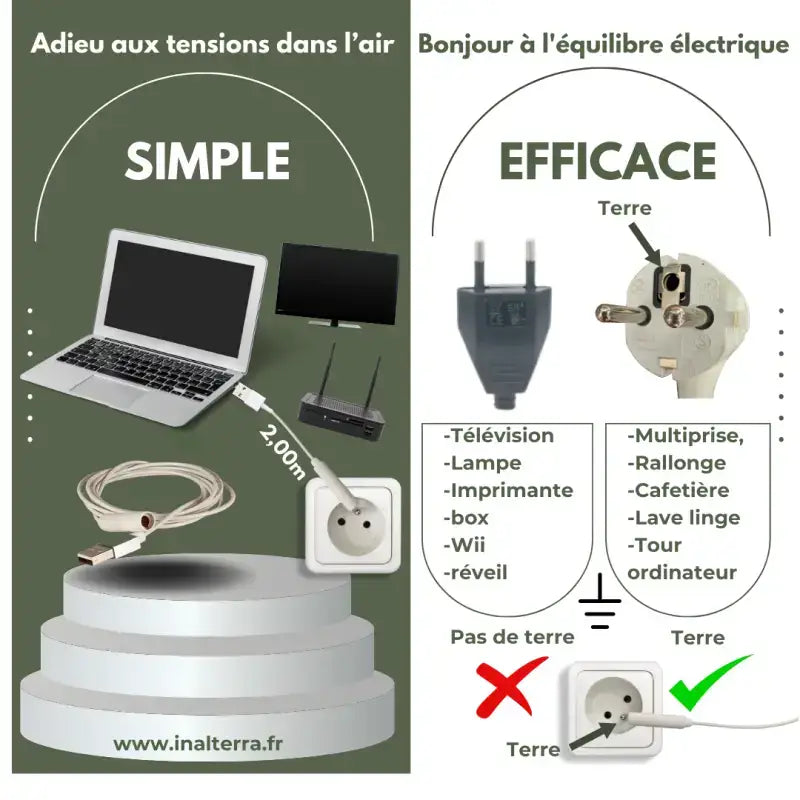 Adieu aux tensions dans l'air

SIMPLE

2,00m

www.inalterra.fr

Bonjour à l'équilibre électrique

EFFICACE

Terre

-Télévision
-Lampe
-Imprimante
-box
-Wii
-réveil

-Multiprise,
-Rallonge
-Cafetière
-Lave linge
-Tour ordinateur

Pas de terre

Terre

Terre